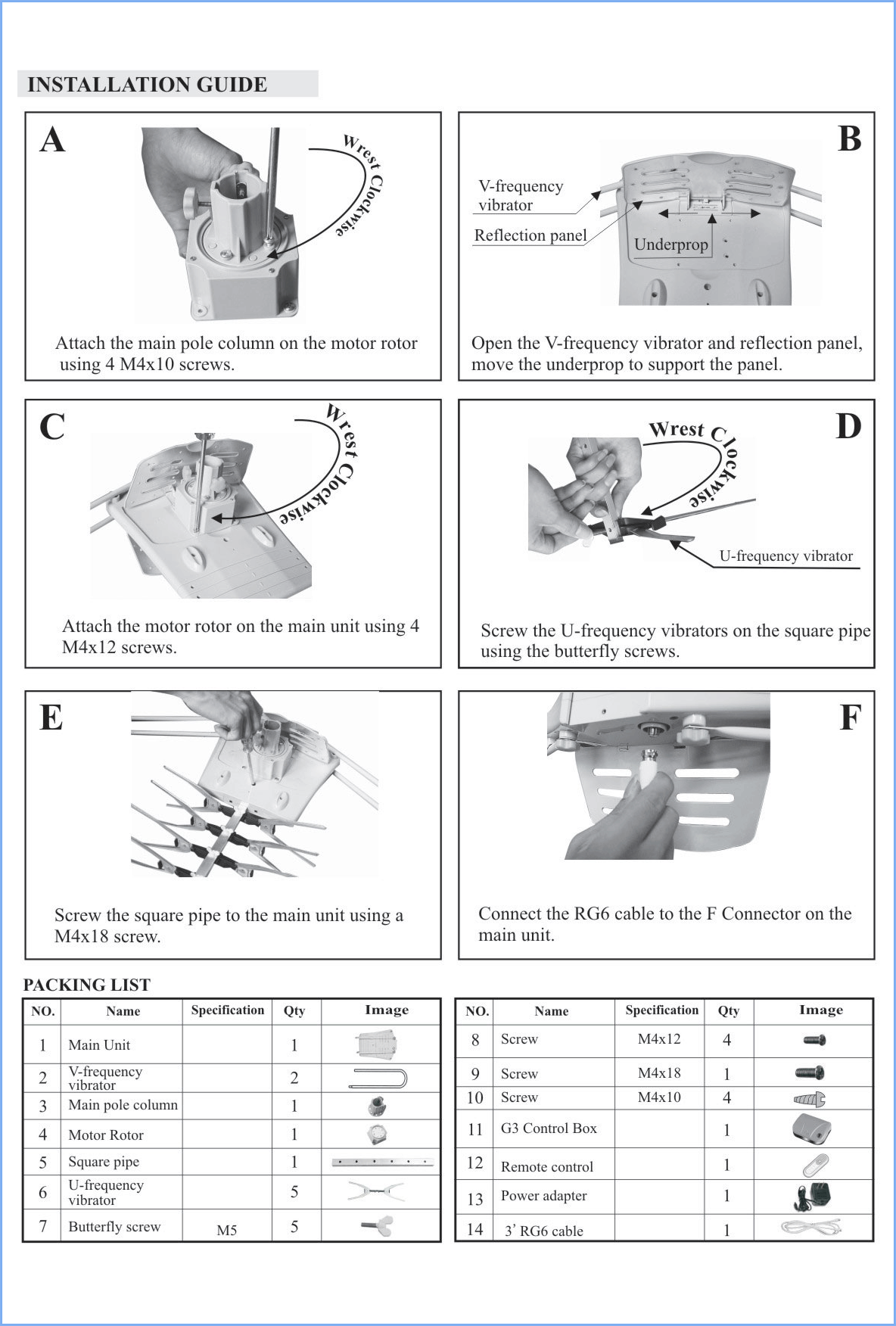 INSTALLATION GUIDE

A

Wrest Clockwise

Attach the main pole column on the motor rotor using 4 M4x10 screws.

B

V-frequency vibrator

Reflection panel

Underprop

Open the V-frequency vibrator and reflection panel, move the underprop to support the panel.

C

Wrest Clockwise

Attach the motor rotor on the main unit using 4 M4x12 screws.

D

Wrest Clockwise

U-frequency vibrator

Screw the U-frequency vibrators on the square pipe using the butterfly screws.

E

Screw the square pipe to the main unit using a M4x18 screw.

F

Connect the RG6 cable to the F Connector on the main unit.

PACKING LIST

| NO. | Name | Specification | Qty | Image |
|---|---|---|---|---|
| 1 | Main Unit | | 1 | |
| 2 | V-frequency vibrator | | 2 | |
| 3 | Main pole column | | 1 | |
| 4 | Motor Rotor | | 1 | |
| 5 | Square pipe | | 1 | |
| 6 | U-frequency vibrator | | 5 | |
| 7 | Butterfly screw | M5 | 5 | |

| NO. | Name | Specification | Qty | Image |
|---|---|---|---|---|
| 8 | Screw | M4x12 | 4 | |
| 9 | Screw | M4x18 | 1 | |
| 10 | Screw | M4x10 | 4 | |
| 11 | G3 Control Box | | 1 | |
| 12 | Remote control | | 1 | |
| 13 | Power adapter | | 1 | |
| 14 | 3' RG6 cable | | 1 | |